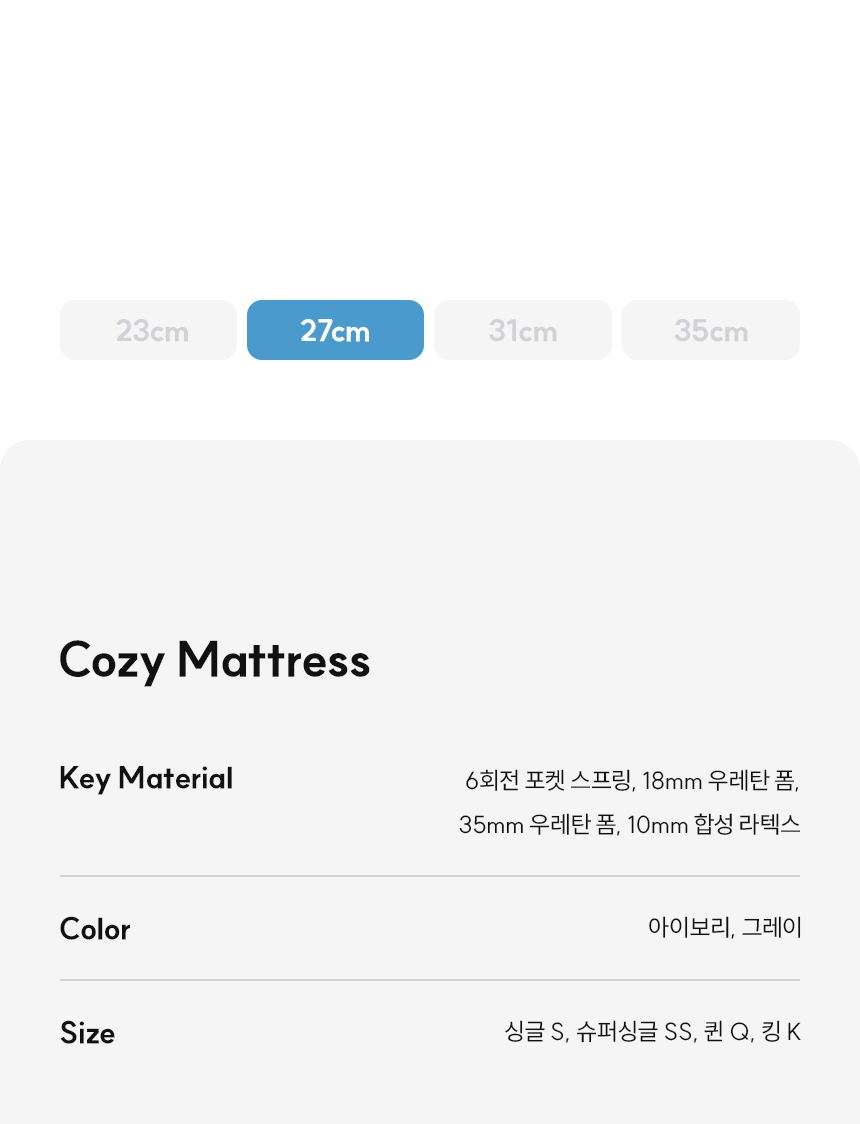 23cm 27cm 31cm 35cm

Cozy Mattress

Key Material
6회전 포켓 스프링, 18mm 우레탄 폼, 35mm 우레탄 폼, 10mm 합성 라텍스

Color
아이보리, 그레이

Size
싱글 S, 슈퍼싱글 SS, 퀸 Q, 킹 K