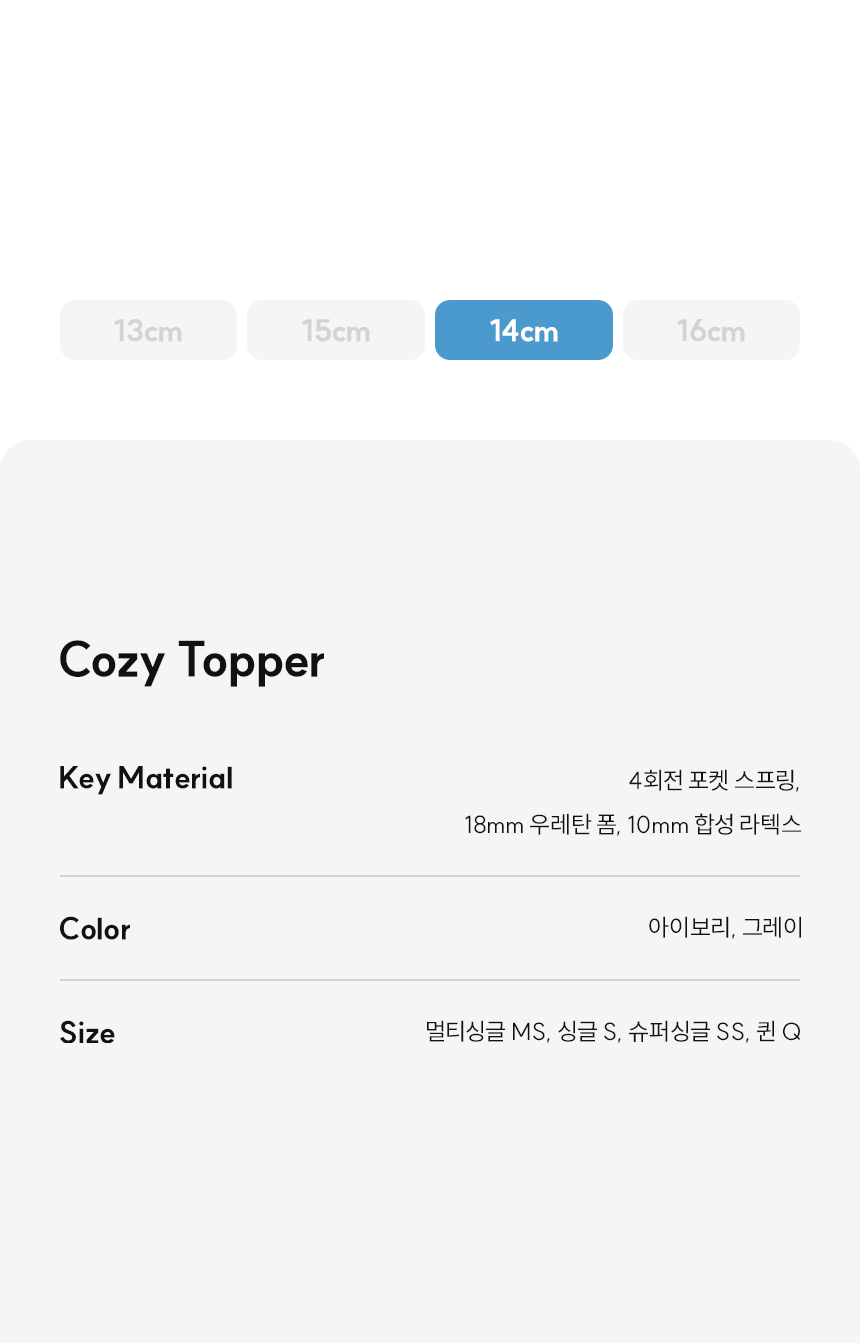 13cm 15cm 14cm 16cm

Cozy Topper

Key Material

4회전 포켓 스프링, 18mm 우레탄 폼, 10mm 합성 라텍스

Color

아이보리, 그레이

Size

멀티싱글 MS, 싱글 S, 슈퍼싱글 SS, 퀸 Q