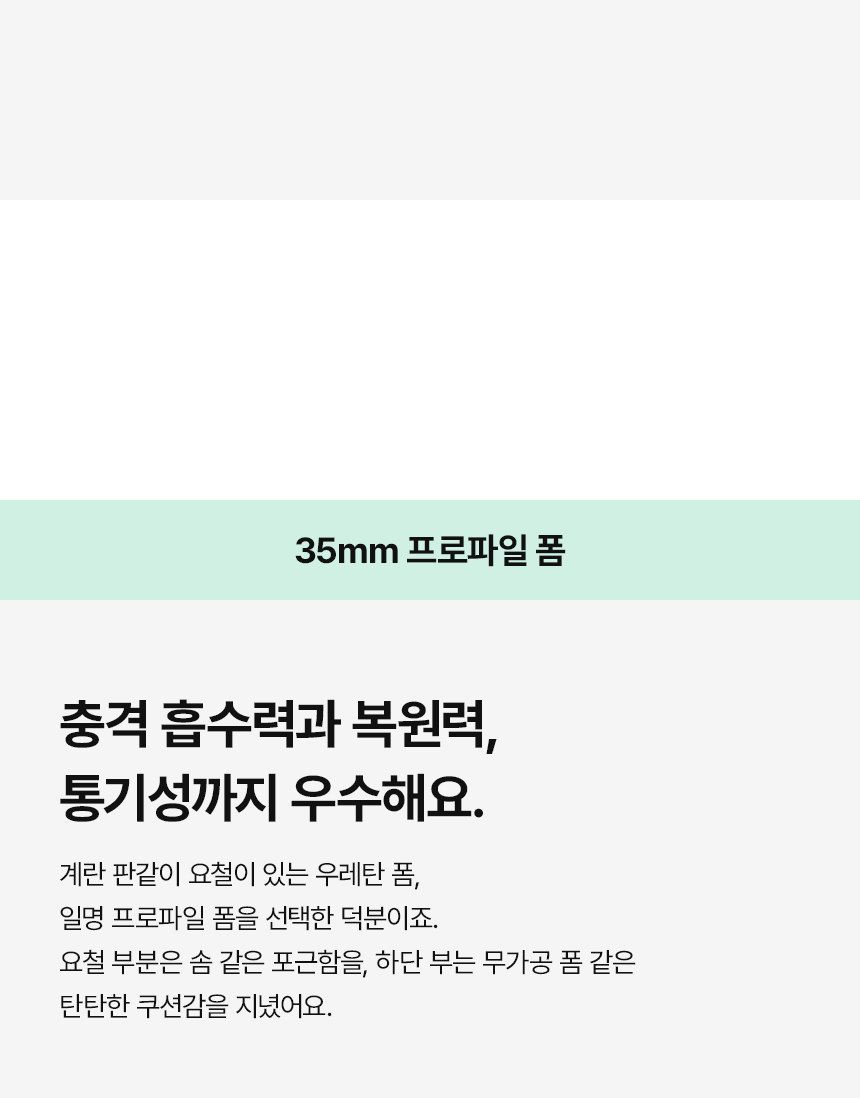 35mm 프로파일 폼

충격 흡수력과 복원력,
통기성까지 우수해요.

계란 판같이 요철이 있는 우레탄 폼,
일명 프로파일 폼을 선택한 덕분이죠.
요철 부분은 솜 같은 포근함을, 하단 부는 무가공 폼 같은
탄탄한 쿠션감을 지녔어요.